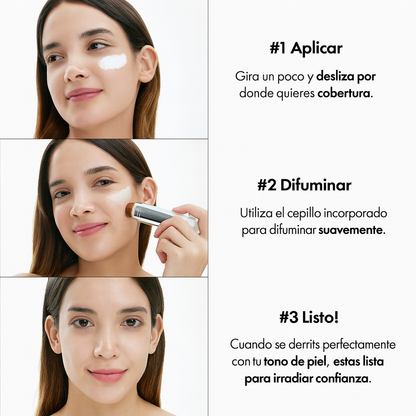 #1 Aplicar

Gira un poco y desliza por donde quieres cobertura.

#2 Difuminar

Utiliza el cepillo incorporado para difuminar suavemente.

#3 Listo!

Cuando se derrits perfectamente con tu tono de piel, estas lista para irradiar confianza.