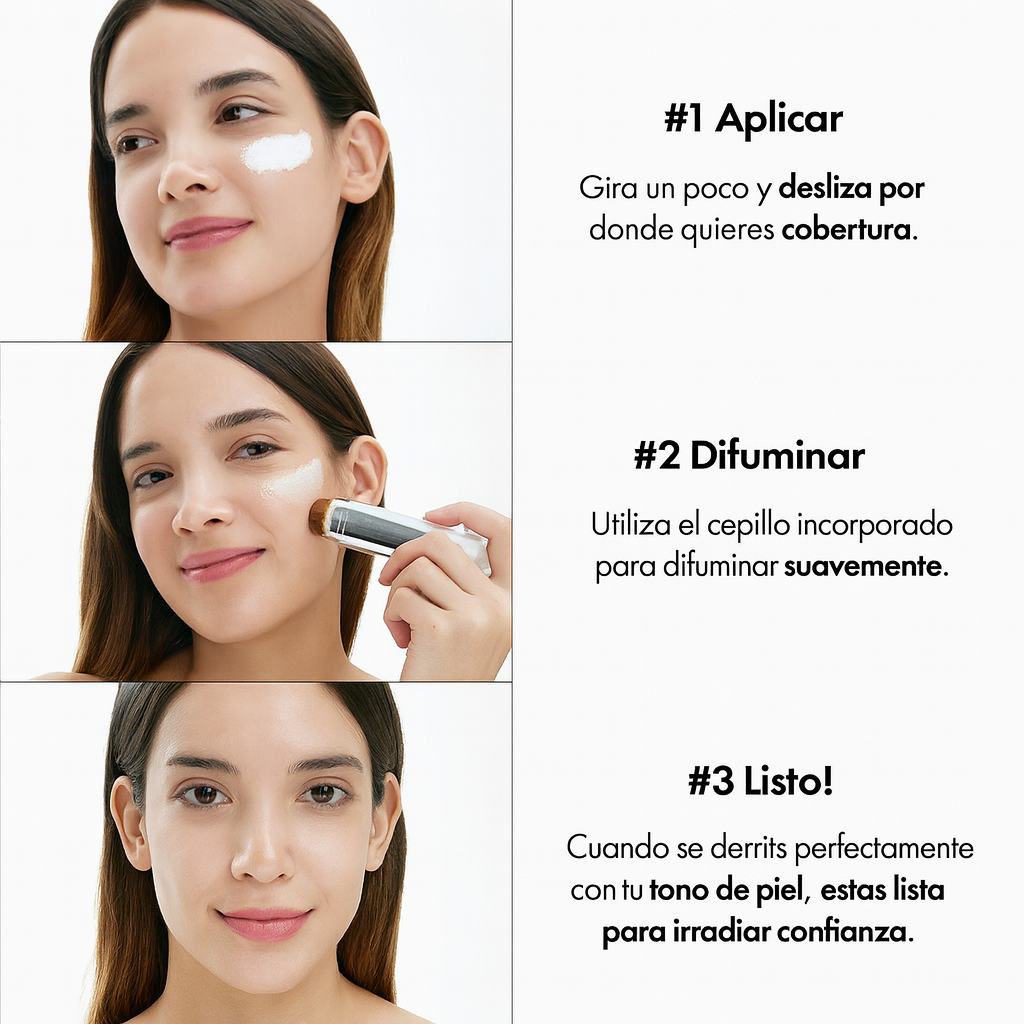 #1 Aplicar

Gira un poco y desliza por donde quieres cobertura.

#2 Difuminar

Utiliza el cepillo incorporado para difuminar suavemente.

#3 Listo!

Cuando se derrits perfectamente con tu tono de piel, estas lista para irradiar confianza.