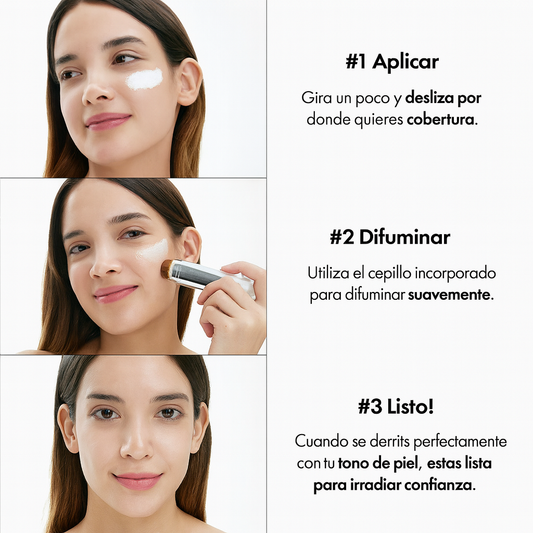 #1 Aplicar

Gira un poco y desliza por donde quieres cobertura.

#2 Difuminar

Utiliza el cepillo incorporado para difuminar suavemente.

#3 Listo!

Cuando se derrits perfectamente con tu tono de piel, estas lista para irradiar confianza.